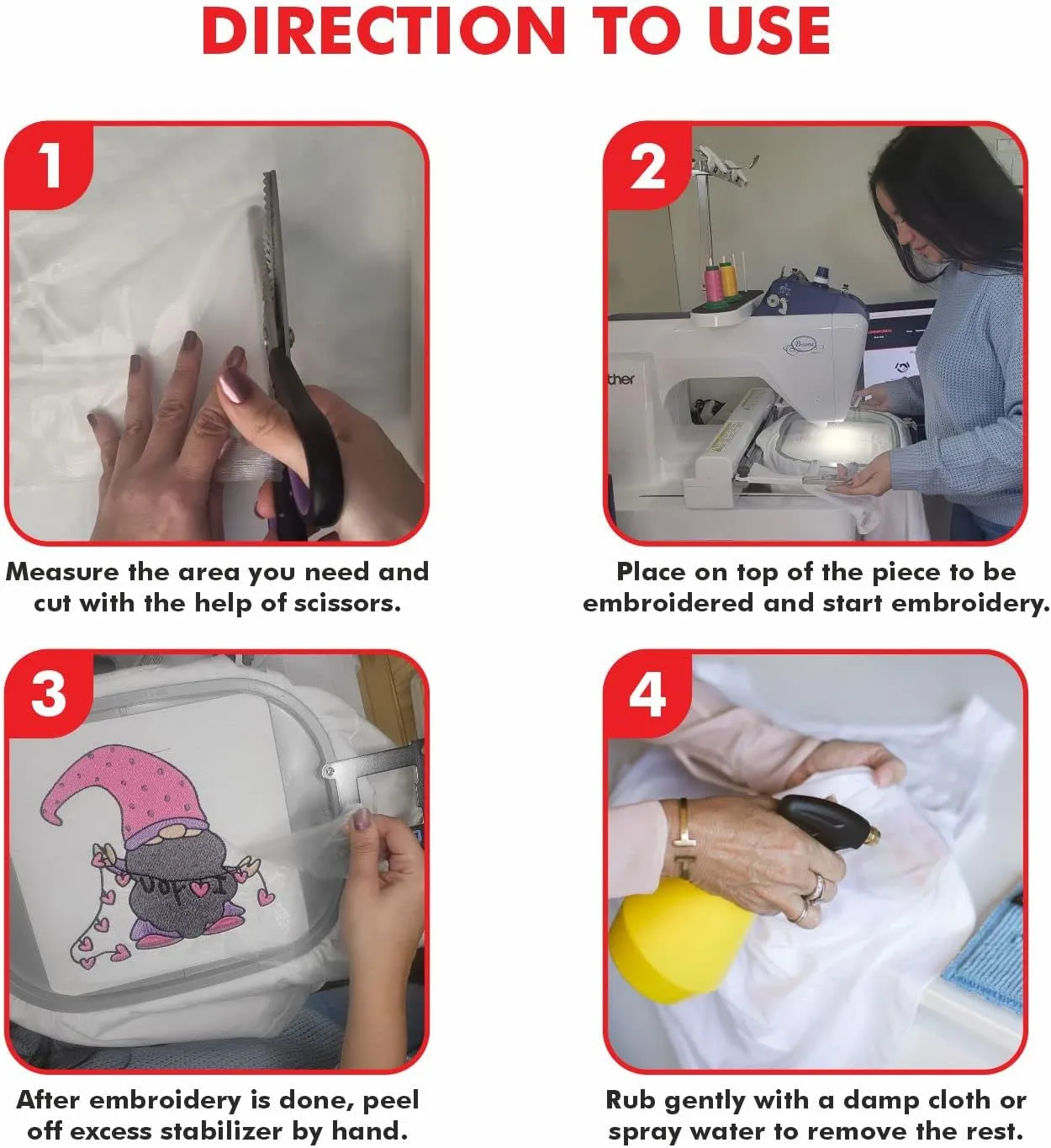 DIRECTION TO USE

1

Measure the area you need and cut with the help of scissors.

2

ther

Place on top of the piece to be embroidered and start embroidery.

3

After embroidery is done, peel off excess stabilizer by hand.

4

Rub gently with a damp cloth or spray water to remove the rest.