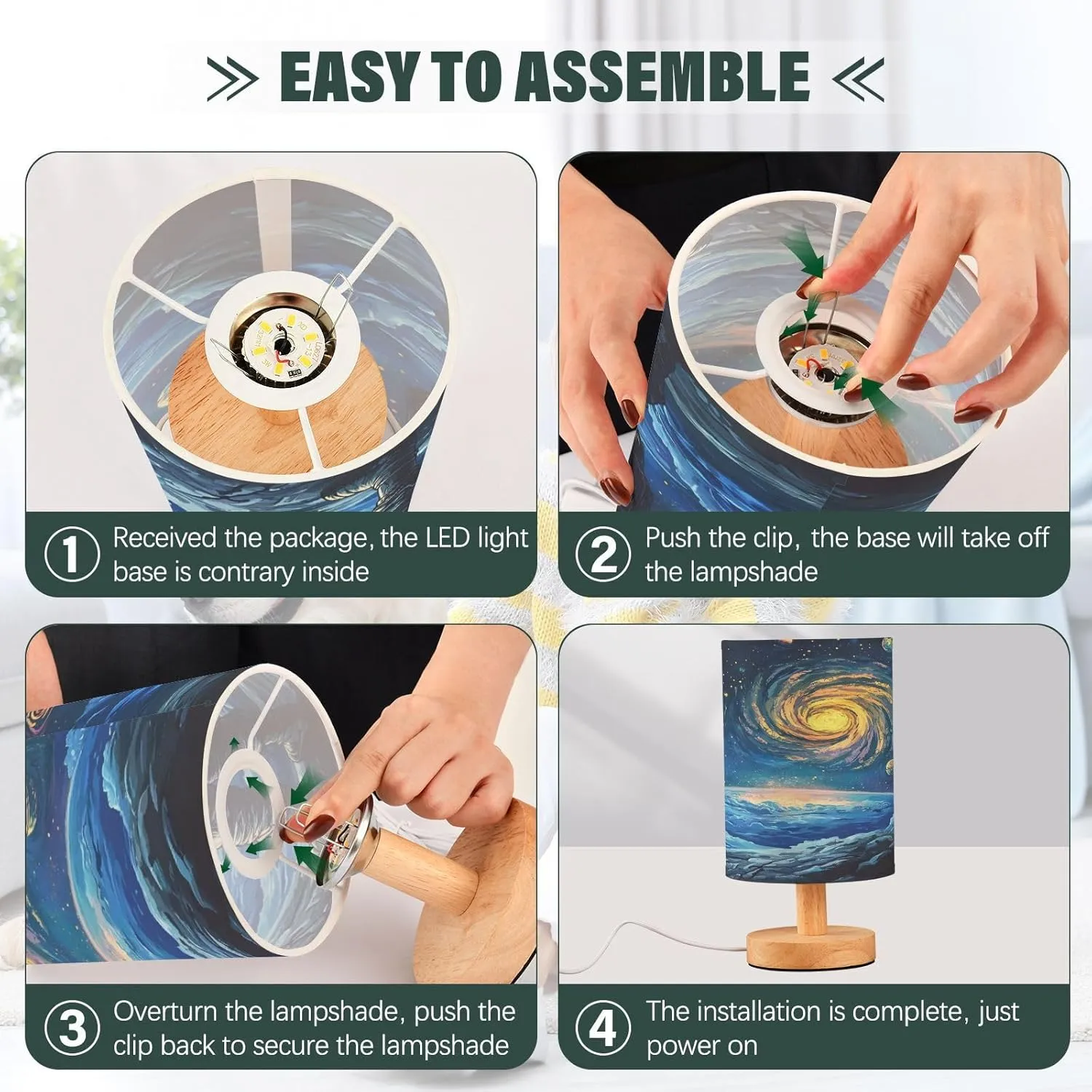 EASY TO ASSEMBLE

1 Received the package, the LED light base is contrary inside

2 Push the clip, the base will take off the lampshade

3 Overturn the lampshade, push the clip back to secure the lampshade

4 The installation is complete, just power on